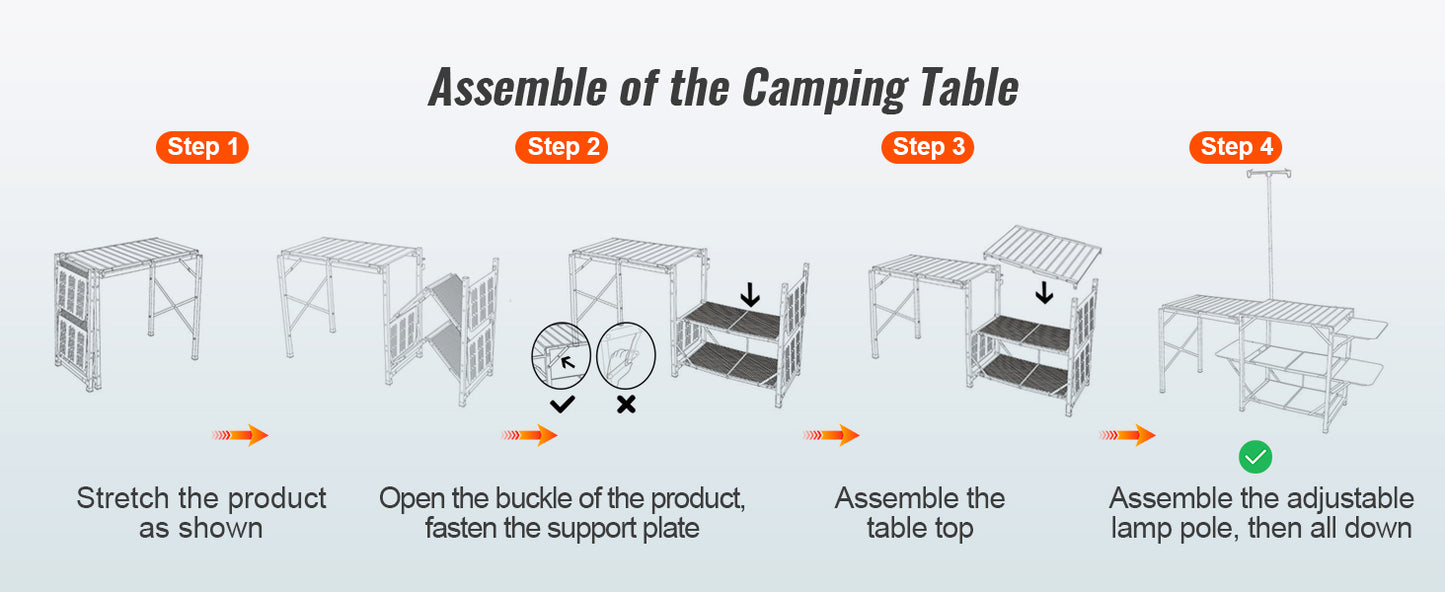 Assemble of the Camping Table

Step 1

Stretch the product as shown

Step 2

Open the buckle of the product, fasten the support plate

Step 3

Assemble the table top

Step 4

Assemble the adjustable lamp pole, then all down