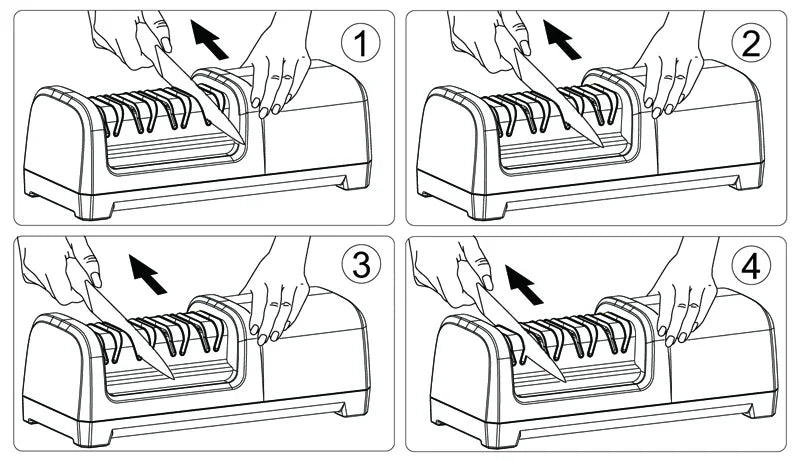 1

2

3

4