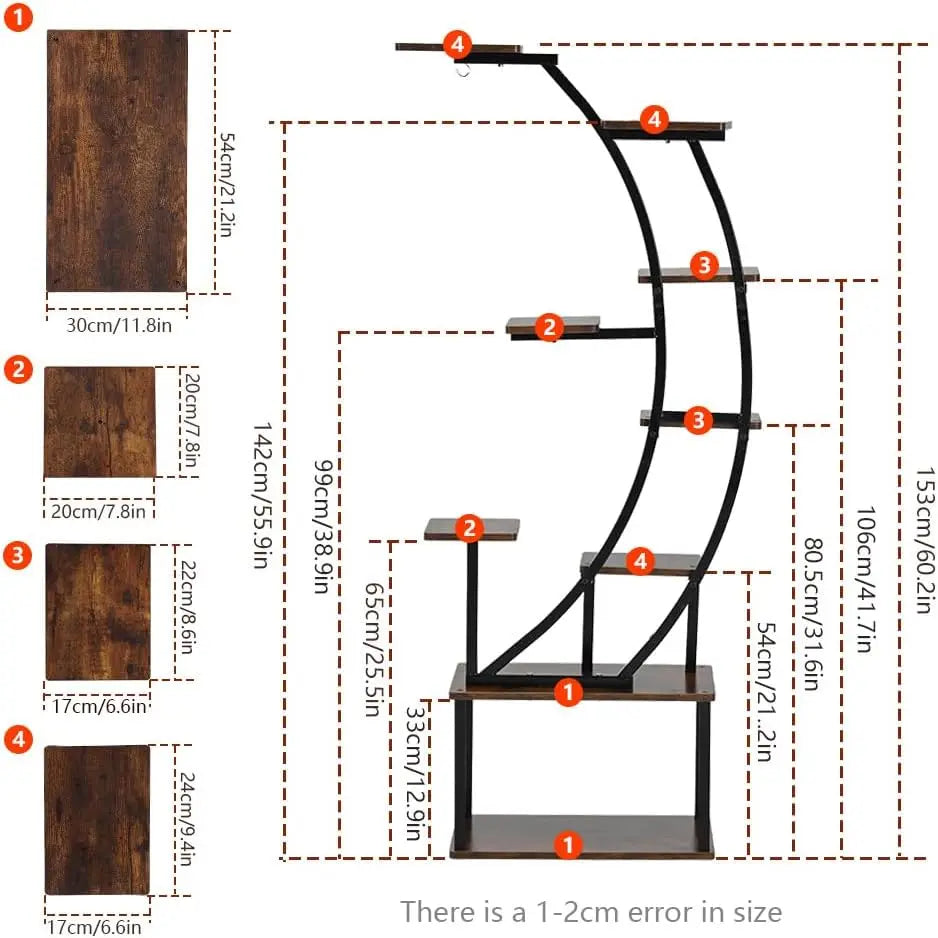 1
54cm/21.2in
30cm/11.8in

2
20cm/7.8in
20cm/7.8in

3
22cm/8.6in
17cm/6.6in

4
24cm/9.4in
17cm/6.6in

4
4
3
2
3
2
4
1
1

142cm/55.9in
99cm/38.9in
65cm/25.5in
33cm/12.9in
54cm/21..2in
80.5cm/31.6in
106cm/41.7in
153cm/60.2in

There is a 1-2cm error in size