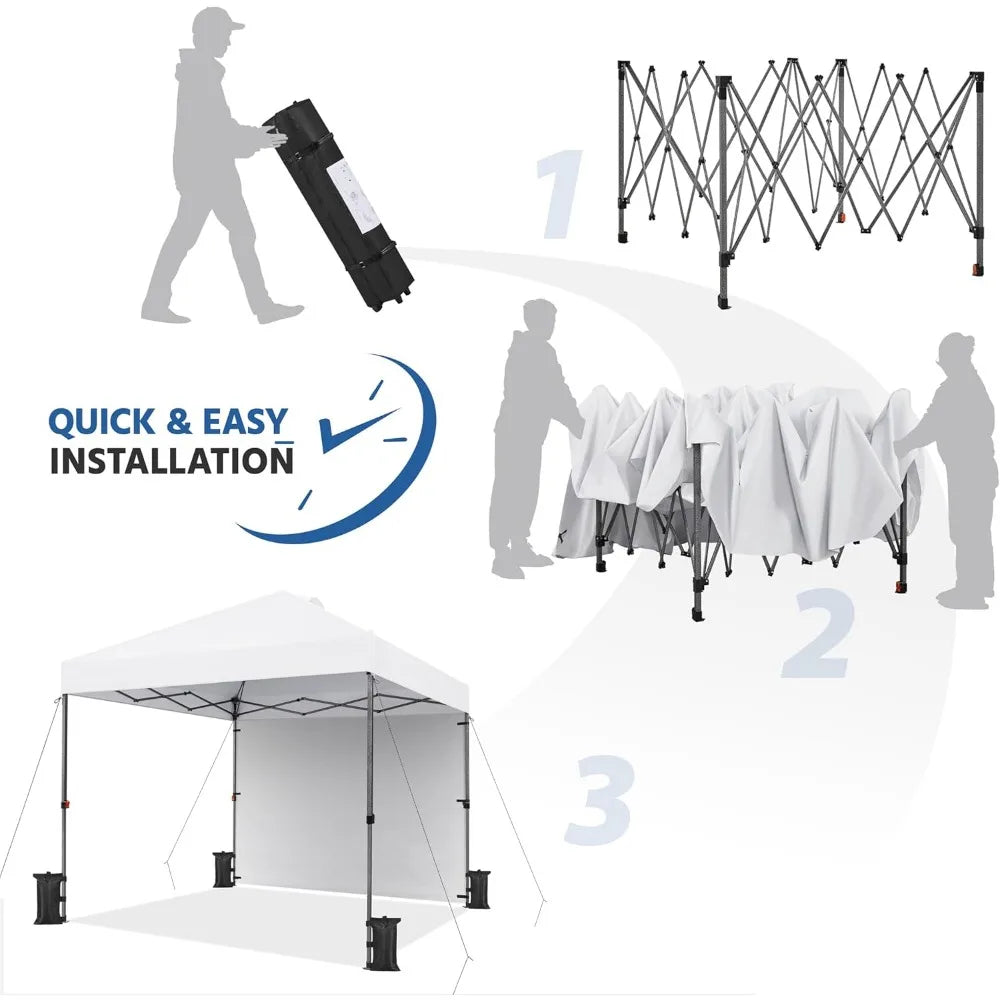 1

QUICK & EASY
INSTALLATION

2

3