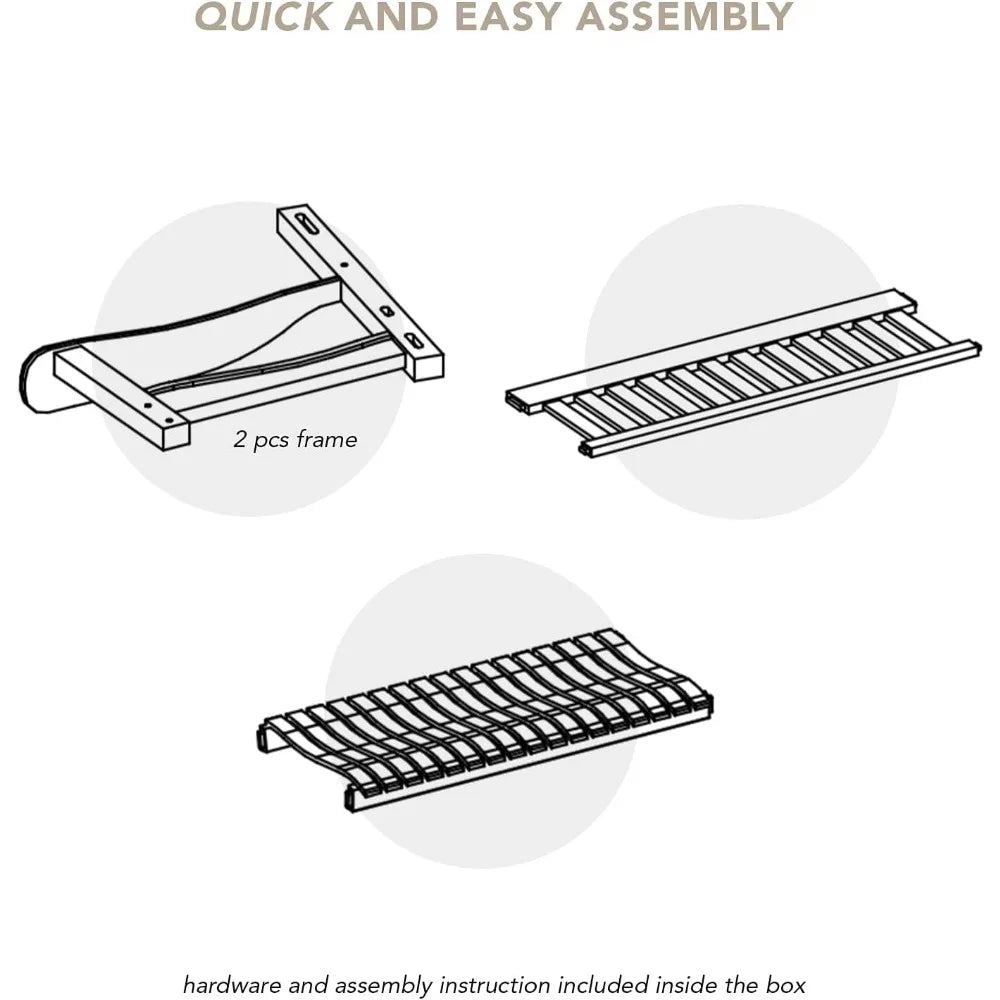 QUICK AND EASY ASSEMBLY

2 pcs frame

hardware and assembly instruction included inside the box