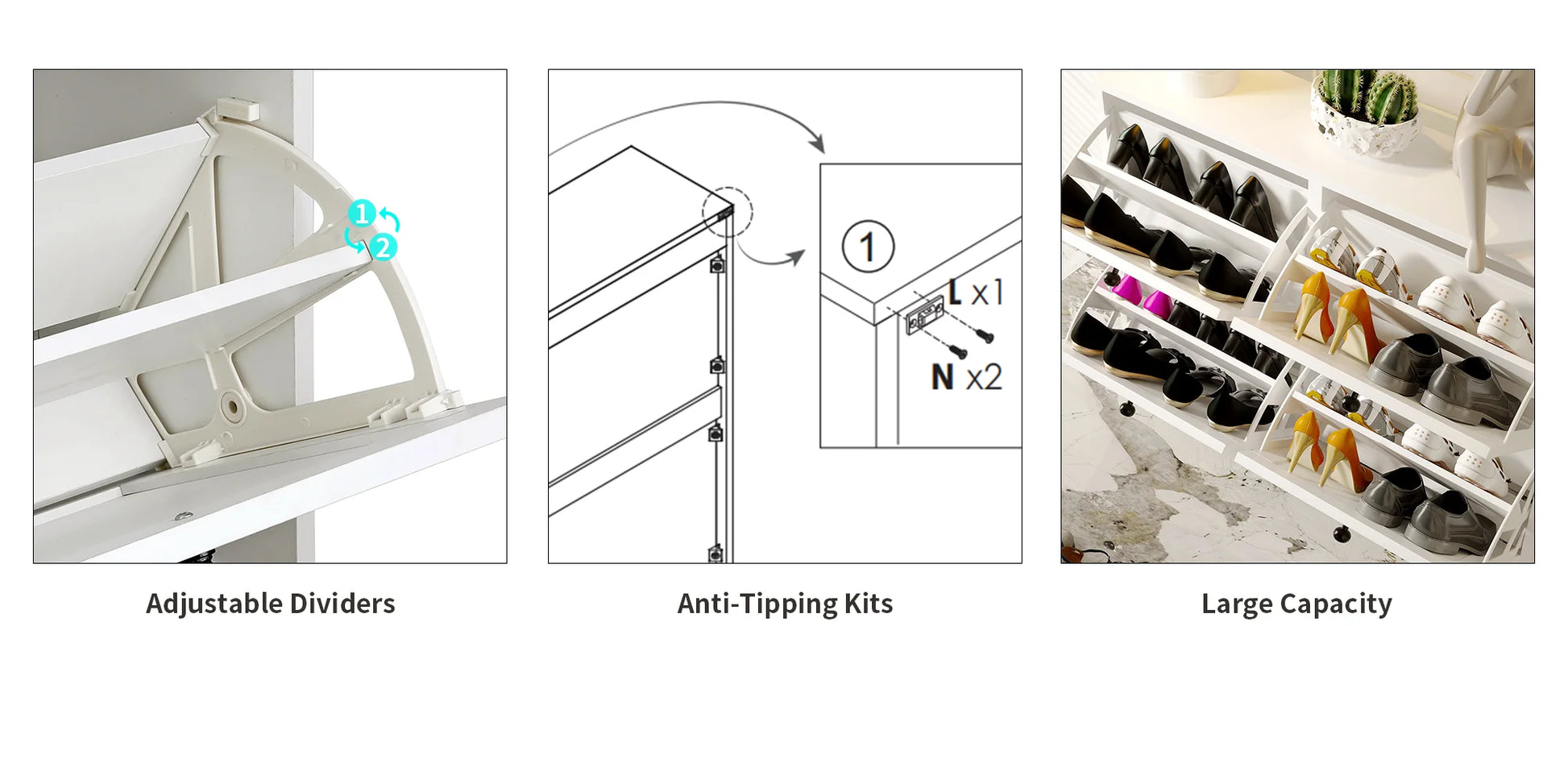 1
2

Adjustable Dividers

1
L x1
N x2

Anti-Tipping Kits

Large Capacity