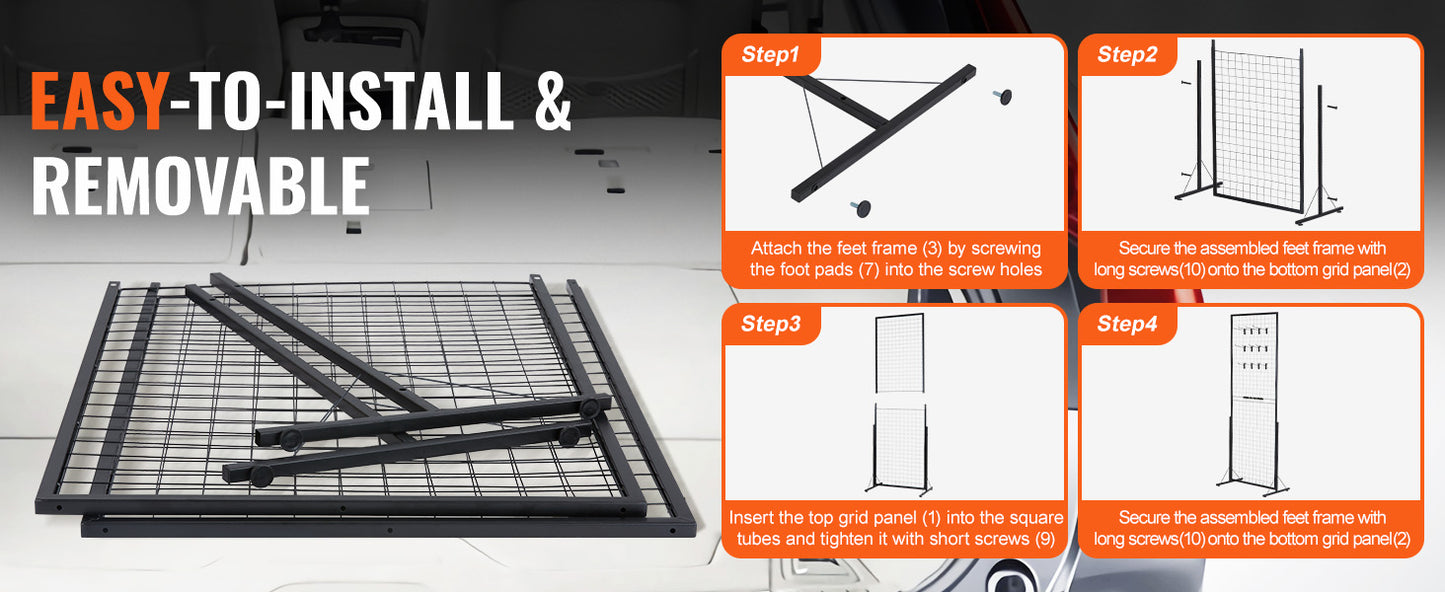 EASY-TO-INSTALL & REMOVABLE

Step1

Attach the feet frame (3) by screwing the foot pads (7) into the screw holes

Step2

Secure the assembled feet frame with long screws(10) onto the bottom grid panel(2)

Step3

Insert the top grid panel (1) into the square tubes and tighten it with short screws (9)

Step4

Secure the assembled feet frame with long screws(10) onto the bottom grid panel(2)